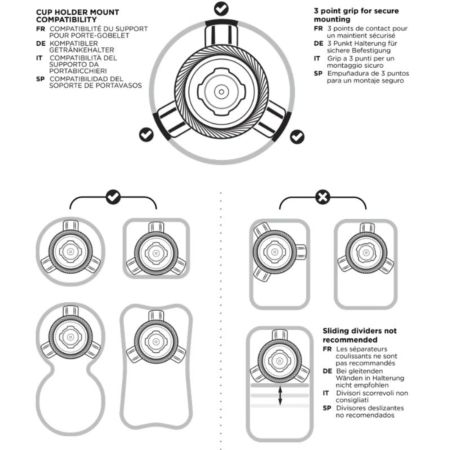 CUP HOLDER MOUNT COMPATIBILITY
FR COMPATIBILITÉ DU SUPPORT POUR PORTE-GOBELET
DE KOMPATIBLER GETRÄNKEHALTER
IT COMPATIBILITÀ DEL SUPPORTO DA PORTABICCHIERI
SP COMPATIBILIDAD DEL SOPORTE DE PORTAVASOS

3 point grip for secure mounting
FR 3 points de contact pour un maintient sécurisé
DE 3 Punkt Halterung für sichere Befestigung
IT Grip a 3 punti per un montaggio sicuro
SP Empuñadura de 3 puntos para un montaje seguro

Sliding dividers not recommended
FR Les séparateurs coulissants ne sont pas recommandés
DE Bei gleitenden Wänden in Halterung nicht empfohlen
IT Divisori scorrevoli non consigliati
SP Divisores deslizantes no recomendados