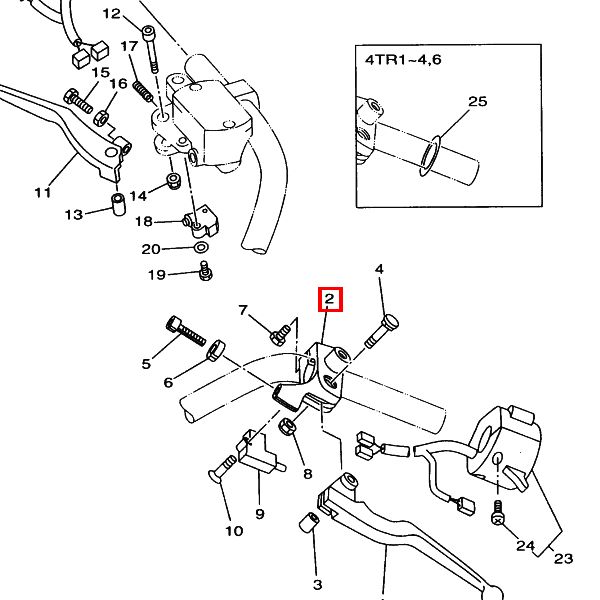 12
17
15
16
11
14
13
18
20
19
4TR1~4,6
25
4
2
7
5
6
8
9
10
3
24
23